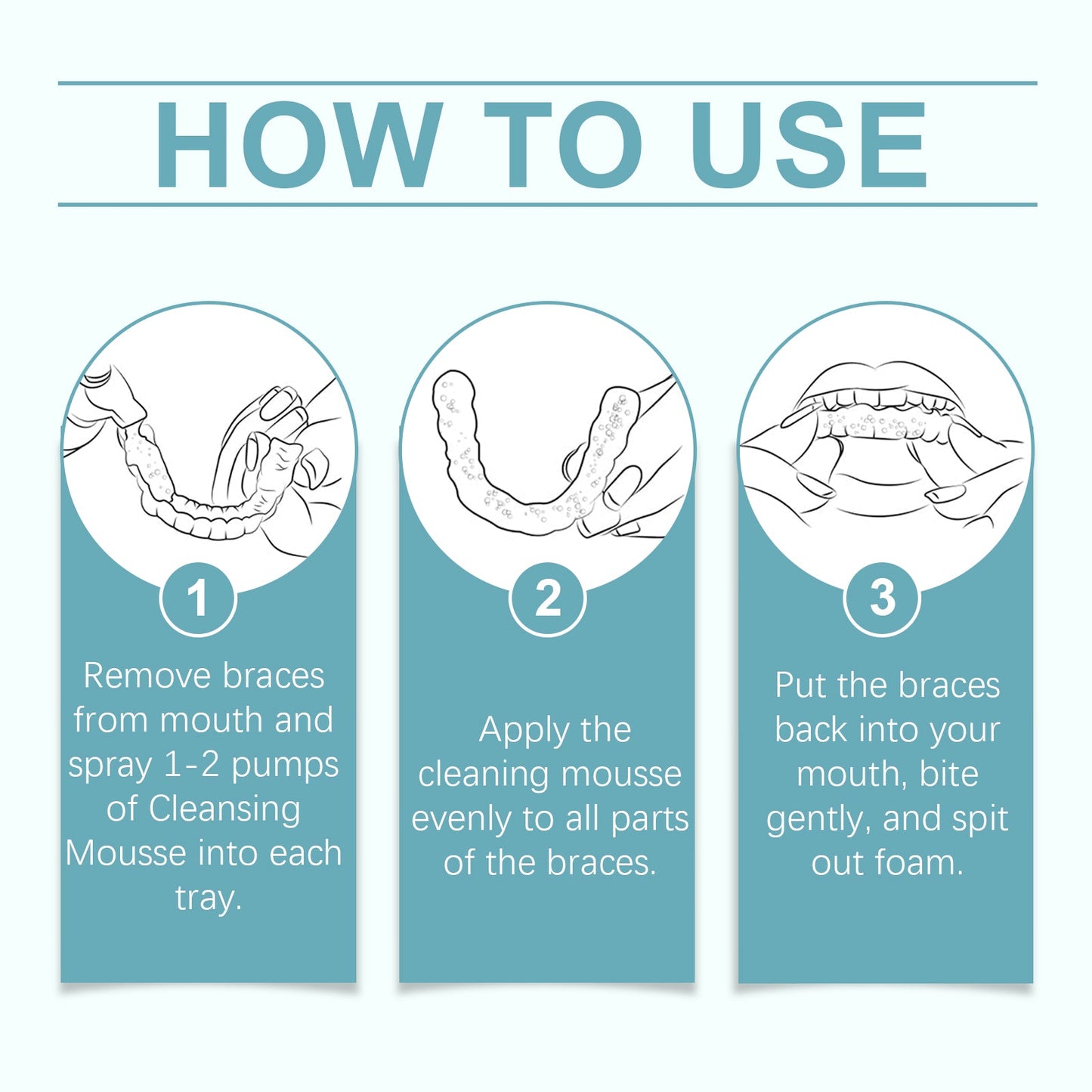 HOW TO USE

1

Remove braces from mouth and spray 1-2 pumps of Cleansing Mousse into each tray.

2

Apply the cleaning mousse evenly to all parts of the braces.

3

Put the braces back into your mouth, bite gently, and spit out foam.