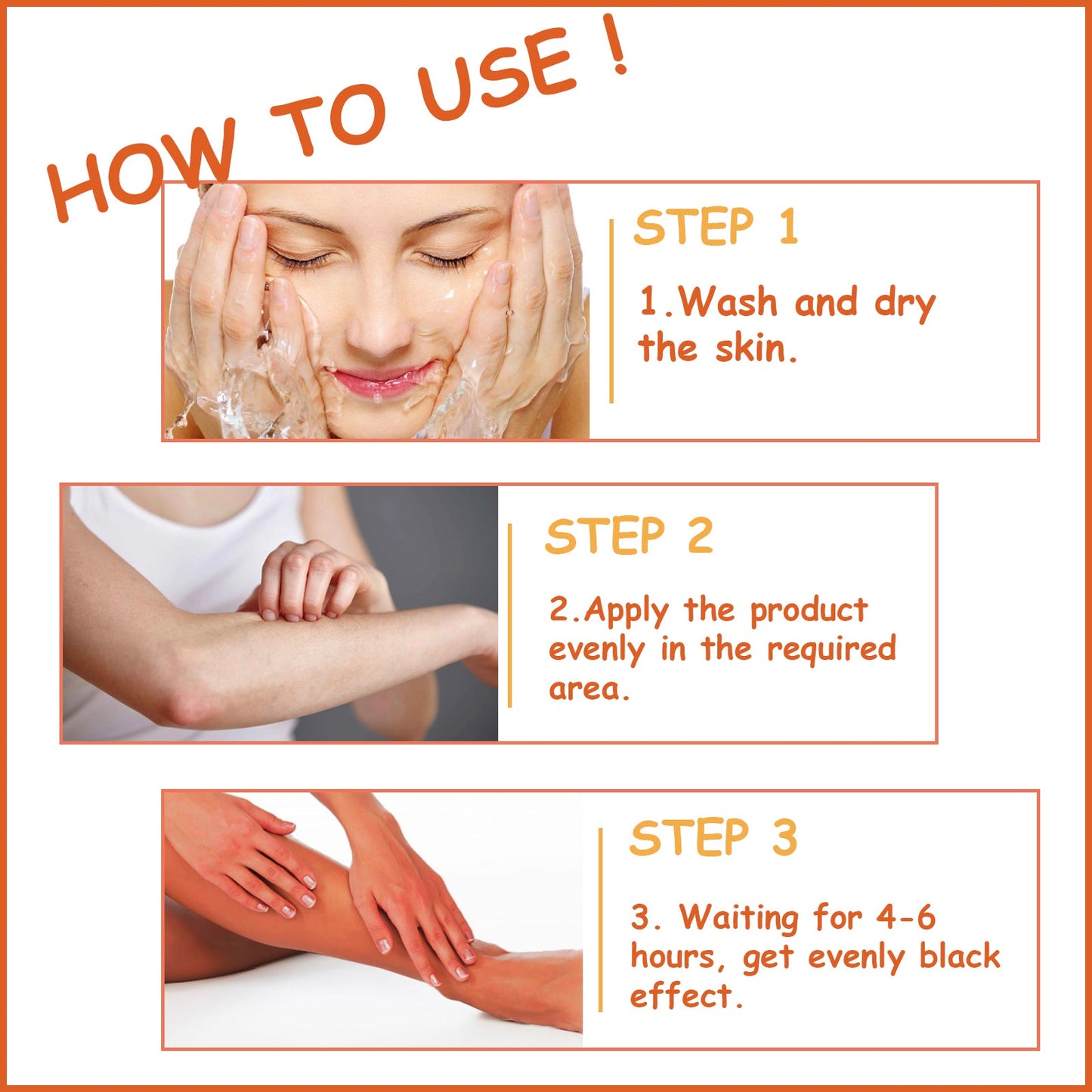 HOW TO USE !

STEP 1

1.Wash and dry the skin.

STEP 2

2.Apply the product evenly in the required area.

STEP 3

3. Waiting for 4-6 hours, get evenly black effect.