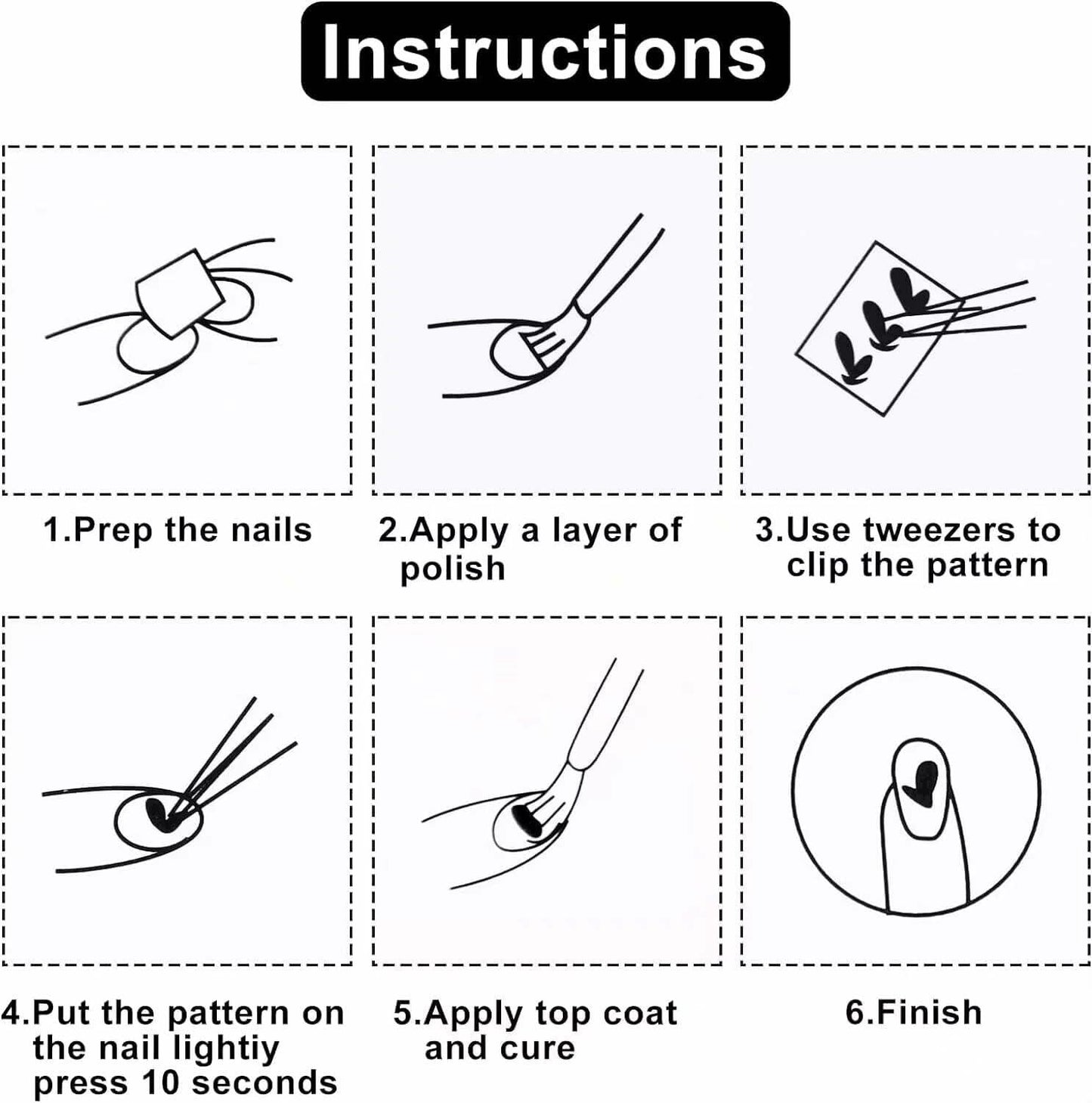 Instructions

1.Prep the nails

2.Apply a layer of polish

3.Use tweezers to clip the pattern

4.Put the pattern on the nail lightiy press 10 seconds

5.Apply top coat and cure

6.Finish