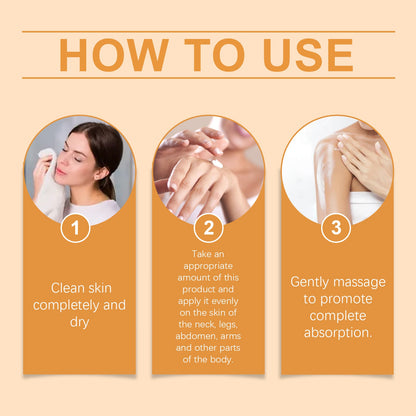 HOW TO USE

1

Clean skin completely and dry

2

Take an appropriate amount of this product and apply it evenly on the skin of the neck, legs, abdomen, arms and other parts of the body.

3

Gently massage to promote complete absorption.