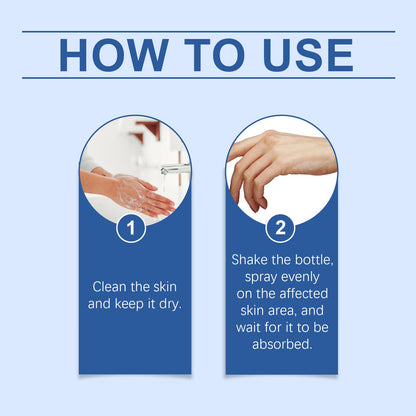 HOW TO USE

1

Clean the skin and keep it dry.

2

Shake the bottle, spray evenly on the affected skin area, and wait for it to be absorbed.