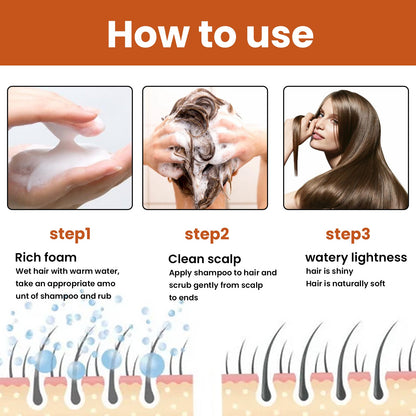 How to use

step1

Rich foam

Wet hair with warm water, take an appropriate amo unt of shampoo and rub

step2

Clean scalp

Apply shampoo to hair and scrub gently from scalp to ends

step3

watery lightness

hair is shiny

Hair is naturally soft