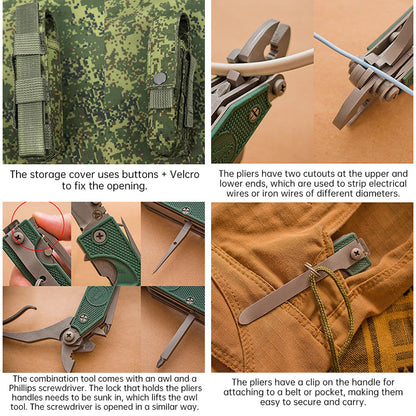 The storage cover uses buttons + Velcro to fix the opening.

The pliers have two cutouts at the upper and lower ends, which are used to strip electrical wires or iron wires of different diameters.

The combination tool comes with an awl and a Phillips screwdriver. The lock that holds the pliers handles needs to be sunk in, which lifts the awl tool. The screwdriver is opened in a similar way.

The pliers have a clip on the handle for attaching to a belt or pocket, making them easy to secure and carry.