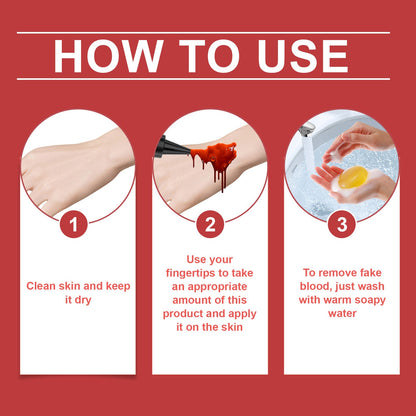 HOW TO USE

1

Clean skin and keep it dry

2

Use your fingertips to take an appropriate amount of this product and apply it on the skin

3

To remove fake blood, just wash with warm soapy water