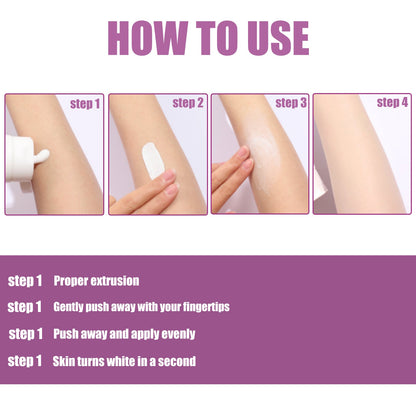 HOW TO USE

step 1

step 2

step 3

step 4

step 1 Proper extrusion

step 1 Gently push away with your fingertips

step 1 Push away and apply evenly

step 1 Skin turns white in a second