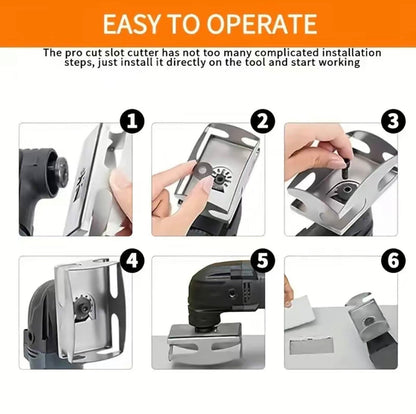 EASY TO OPERATE

The pro cut slot cutter has not too many complicated installation steps, just install it directly on the tool and start working

1

2

3

4

5

6