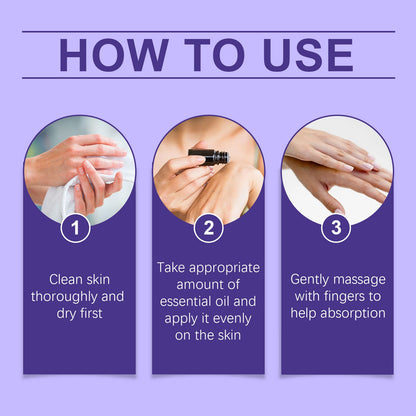 HOW TO USE

1

Clean skin thoroughly and dry first

2

Take appropriate amount of essential oil and apply it evenly on the skin

3

Gently massage with fingers to help absorption