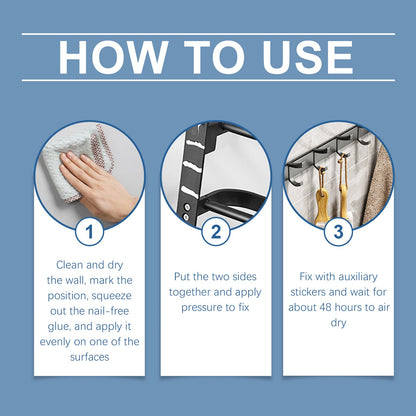 HOW TO USE

1

Clean and dry the wall, mark the position, squeeze out the nail-free glue, and apply it evenly on one of the surfaces

2

Put the two sides together and apply pressure to fix

3

Fix with auxiliary stickers and wait for about 48 hours to air dry