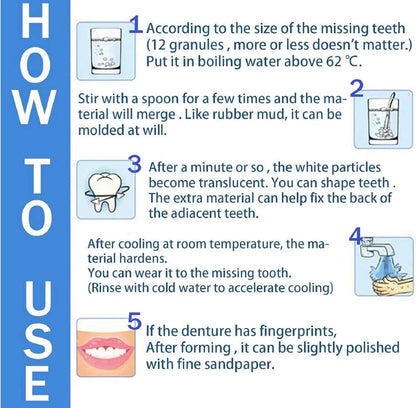 HOW TO USE

1 According to the size of the missing teeth (12 granules , more or less doesn't matter.) Put it in boiling water above 62 ℃.

2 Stir with a spoon for a few times and the material will merge . Like rubber mud, it can be molded at will.

3 After a minute or so , the white particles become translucent. You can shape teeth . The extra material can help fix the back of the adiacent teeth.

4 After cooling at room temperature, the material hardens.
You can wear it to the missing tooth.
(Rinse with cold water to accelerate cooling)

5 If the denture has fingerprints,
After forming , it can be slightly polished with fine sandpaper.