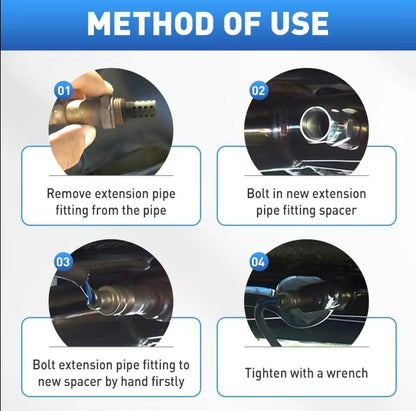 METHOD OF USE

01

Remove extension pipe fitting from the pipe

02

Bolt in new extension pipe fitting spacer

03

Bolt extension pipe fitting to new spacer by hand firstly

04

Tighten with a wrench