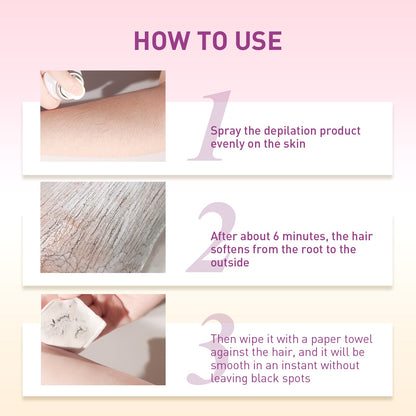 HOW TO USE

1

Spray the depilation product evenly on the skin

2

After about 6 minutes, the hair softens from the root to the outside

3

Then wipe it with a paper towel against the hair, and it will be smooth in an instant without leaving black spots