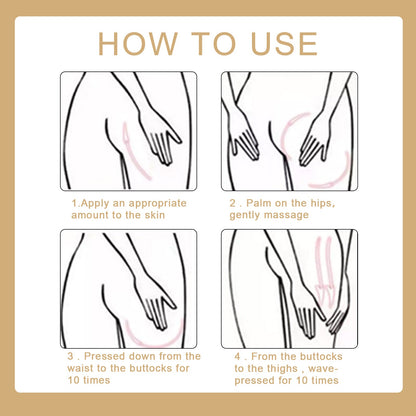 HOW TO USE

1.Apply an appropriate amount to the skin

2 . Palm on the hips, gently massage

3 . Pressed down from the waist to the buttocks for 10 times

4 . From the buttocks to the thighs , wave-pressed for 10 times