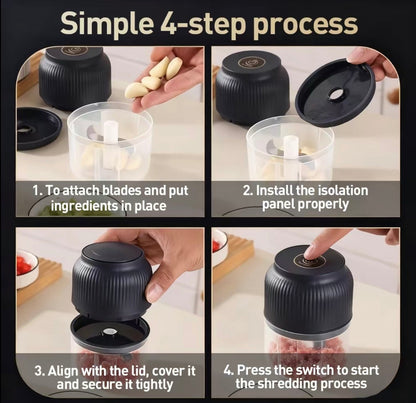 Simple 4-step process

1. To attach blades and put ingredients in place

2. Install the isolation panel properly

3. Align with the lid, cover it and secure it tightly

4. Press the switch to start the shredding process