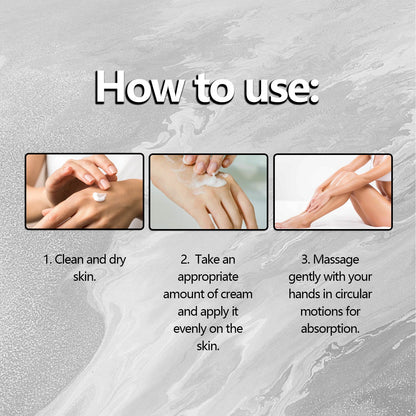 How to use:

1. Clean and dry skin.

2. Take an appropriate amount of cream and apply it evenly on the skin.

3. Massage gently with your hands in circular motions for absorption.