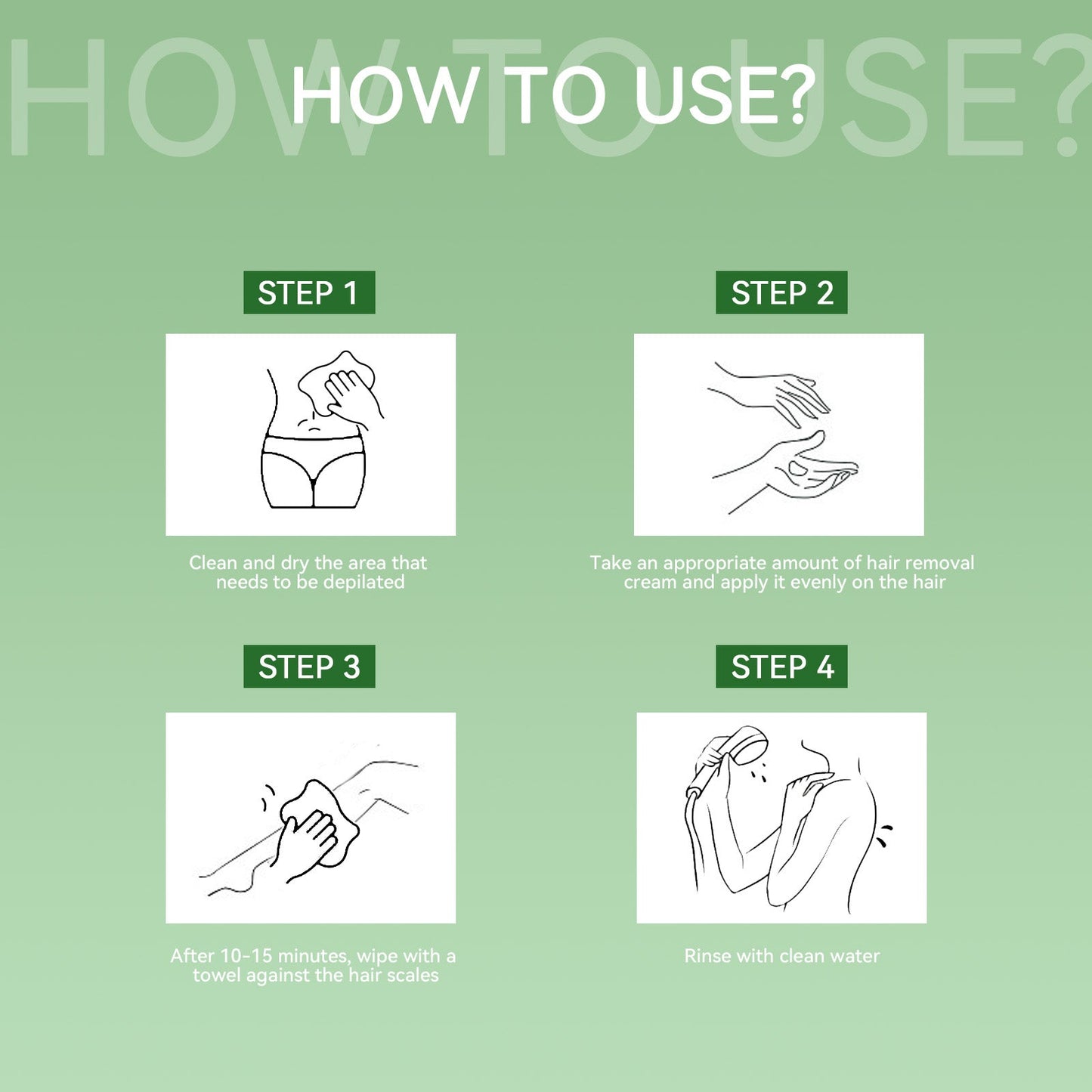 HOW TO USE?

HOW TO USE?

STEP 1

Clean and dry the area that needs to be depilated

STEP 2

Take an appropriate amount of hair removal cream and apply it evenly on the hair

STEP 3

After 10-15 minutes, wipe with a towel against the hair scales

STEP 4

Rinse with clean water