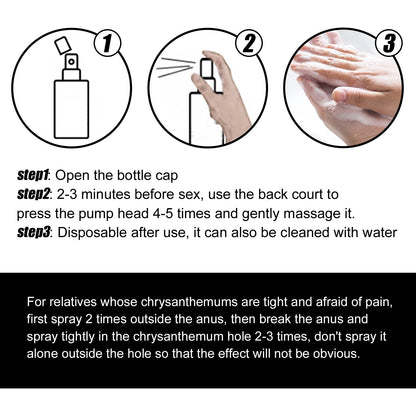 1

2

3

step1: Open the bottle cap
step2: 2-3 minutes before sex, use the back court to press the pump head 4-5 times and gently massage it.
step3: Disposable after use, it can also be cleaned with water

For relatives whose chrysanthemums are tight and afraid of pain, first spray 2 times outside the anus, then break the anus and spray tightly in the chrysanthemum hole 2-3 times, don't spray it alone outside the hole so that the effect will not be obvious.