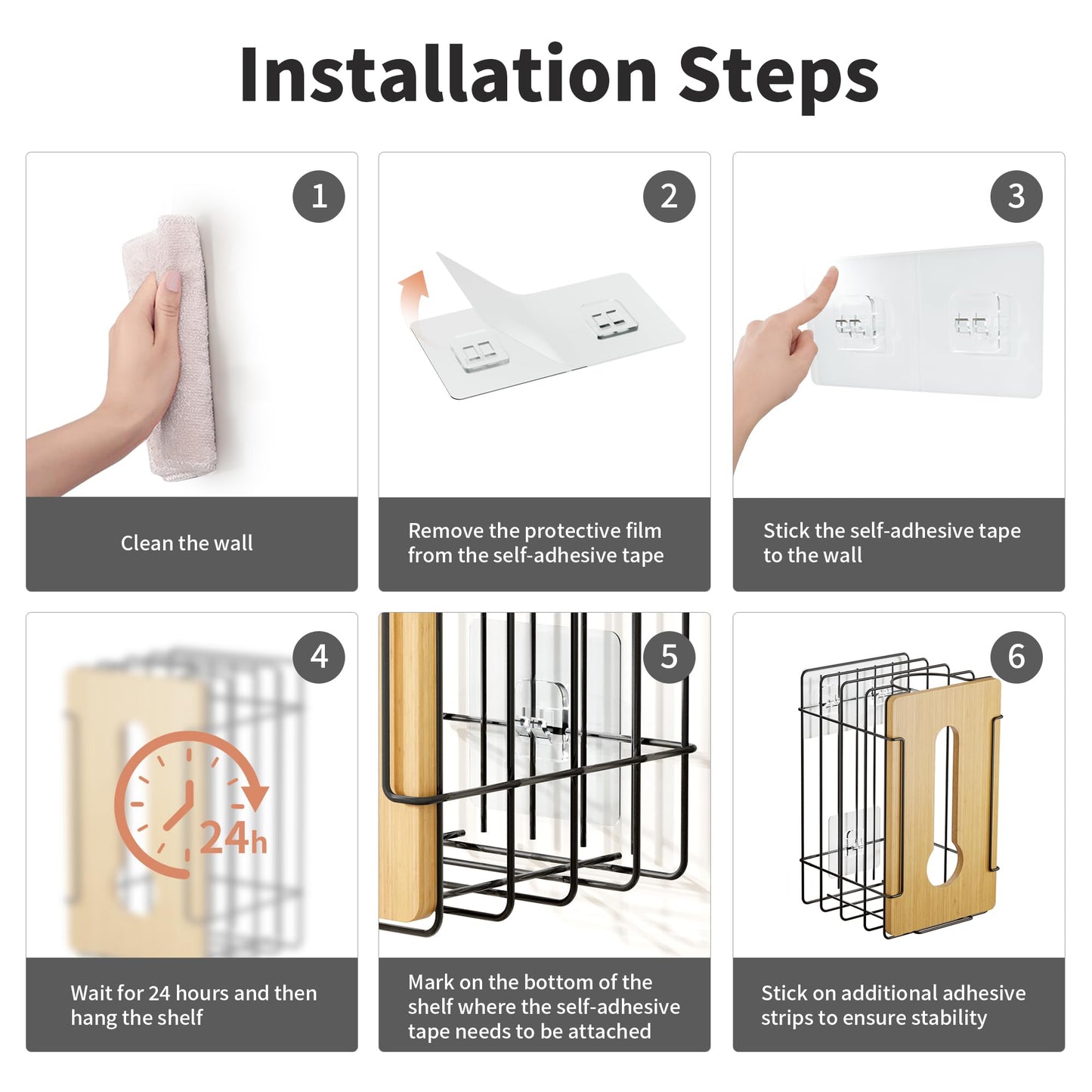 Installation Steps

1

Clean the wall

2

Remove the protective film from the self-adhesive tape

3

Stick the self-adhesive tape to the wall

4

24h

Wait for 24 hours and then hang the shelf

5

Mark on the bottom of the shelf where the self-adhesive tape needs to be attached

6

Stick on additional adhesive strips to ensure stability