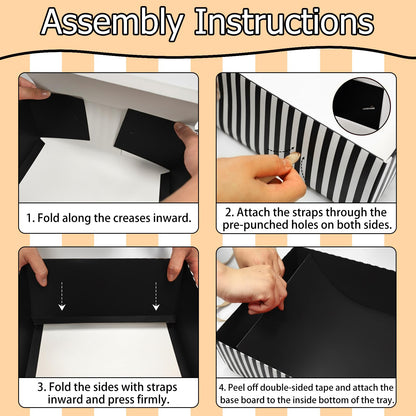 Assembly Instructions

1. Fold along the creases inward.

2. Attach the straps through the pre-punched holes on both sides.

3. Fold the sides with straps inward and press firmly.

4. Peel off double-sided tape and attach the base board to the inside bottom of the tray.