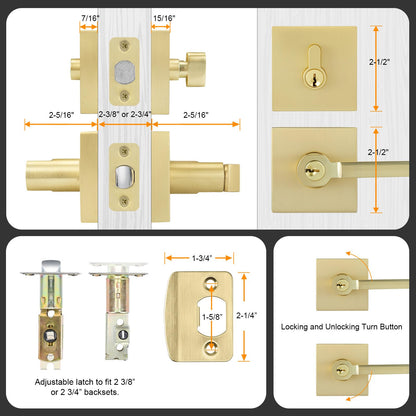 7/16"

15/16"

2-5/16"

2-3/8" or 2-3/4"

2-5/16"

2-1/2"

2-1/2"

1-3/4"

1-5/8"

2-1/4"

Adjustable latch to fit 2 3/8" or 2 3/4" backsets.

Locking and Unlocking Turn Button