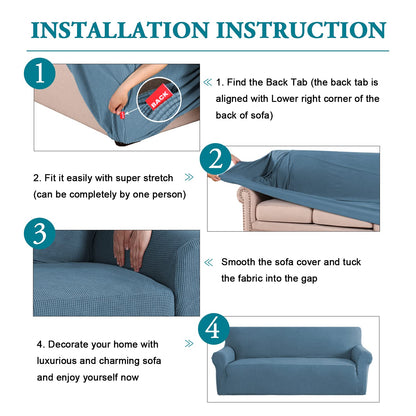 INSTALLATION INSTRUCTION

1

BACK

« 1. Find the Back Tab (the back tab is aligned with Lower right corner of the back of sofa)

2

2. Fit it easily with super stretch (can be completely by one person) »

3

« Smooth the sofa cover and tuck the fabric into the gap

4

4. Decorate your home with luxurious and charming sofa and enjoy yourself now »