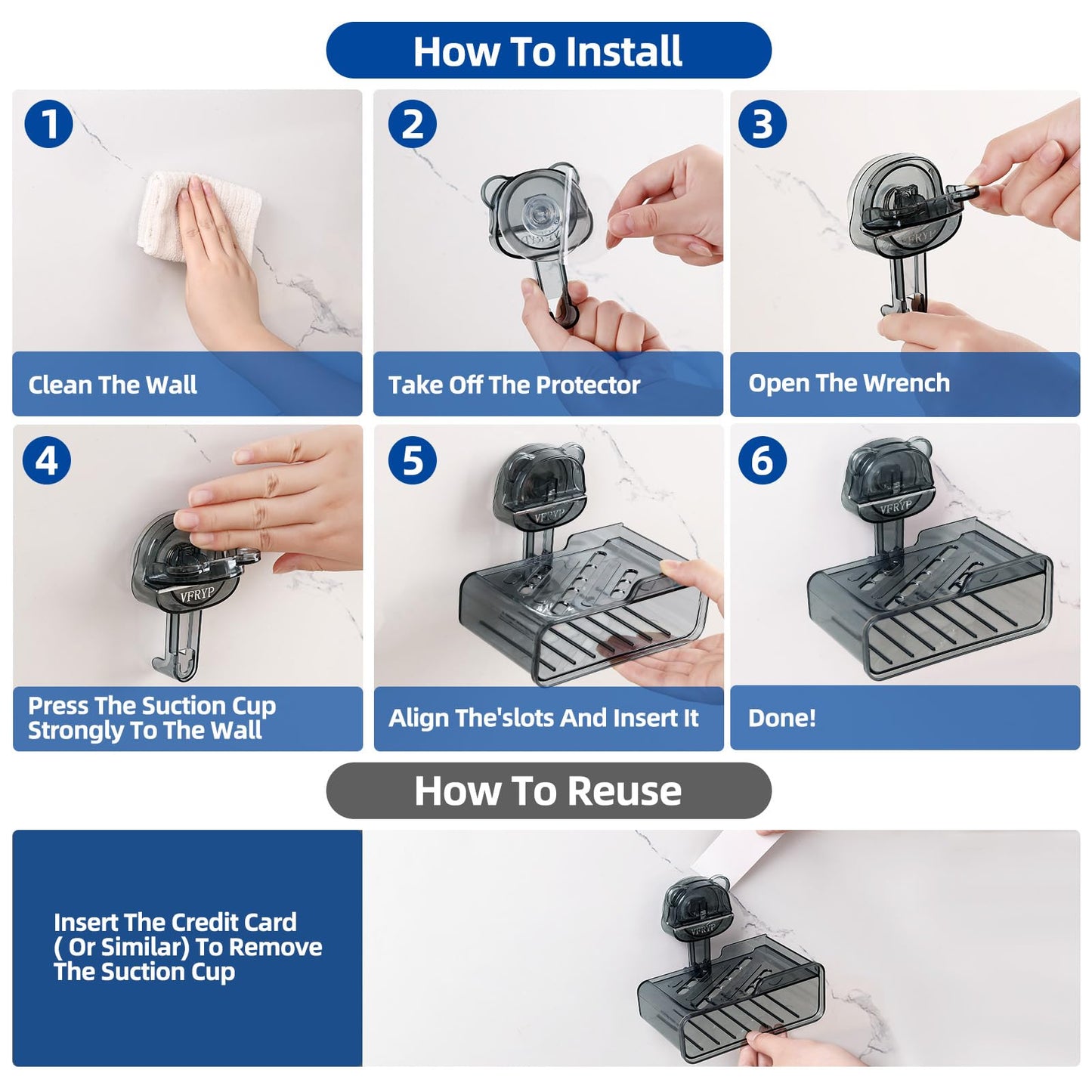 How To Install

1

Clean The Wall

2

Take Off The Protector

3

Open The Wrench

4

VFRYP

Press The Suction Cup Strongly To The Wall

5

VFRYP

Align The'slots And Insert It

6

VFRYP

Done!

How To Reuse

Insert The Credit Card ( Or Similar) To Remove The Suction Cup

VFRYP