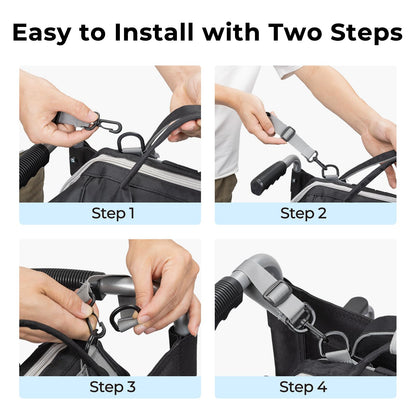 Easy to Install with Two Steps

Step 1

Step 2

Step 3

Step 4