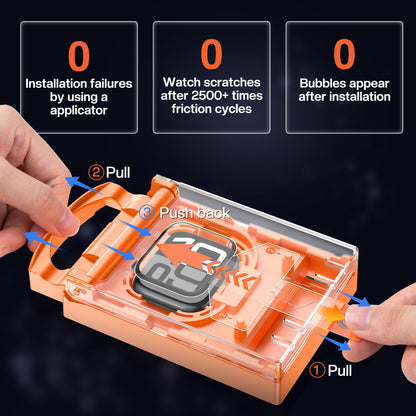 0
Installation failures by using a applicator

0
Watch scratches after 2500+ times friction cycles

0
Bubbles appear after installation

② Pull

③ Push back

① Pull