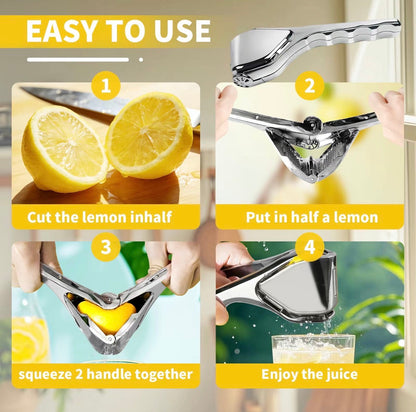 EASY TO USE

1

Cut the lemon inhalf

2

Put in half a lemon

3

squeeze 2 handle together

4

Enjoy the juice