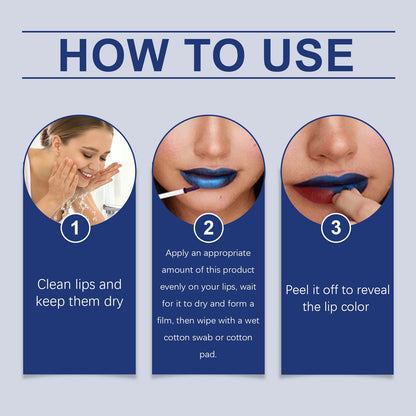 HOW TO USE

1

Clean lips and keep them dry

2

Apply an appropriate amount of this product evenly on your lips, wait for it to dry and form a film, then wipe with a wet cotton swab or cotton pad.

3

Peel it off to reveal the lip color