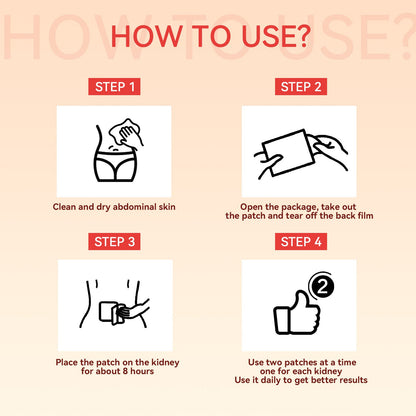 HOW TO USE?

HOW TO USE?

STEP 1

Clean and dry abdominal skin

STEP 2

Open the package, take out the patch and tear off the back film

STEP 3

Place the patch on the kidney for about 8 hours

STEP 4

2

Use two patches at a time one for each kidney
Use it daily to get better results