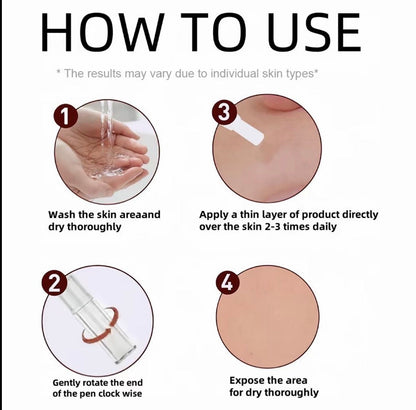 HOW TO USE

* The results may vary due to individual skin types*

1

Wash the skin areaand dry thoroughly

3

Apply a thin layer of product directly over the skin 2-3 times daily

2

Gently rotate the end of the pen clock wise

4

Expose the area for dry thoroughly