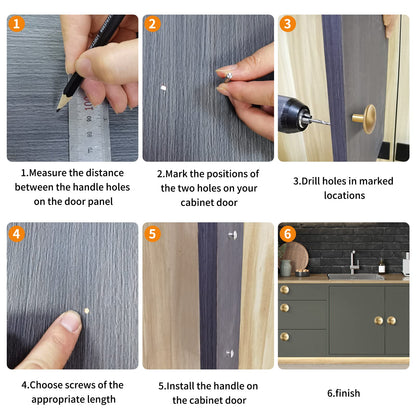 1

1.Measure the distance between the handle holes on the door panel

2

2.Mark the positions of the two holes on your cabinet door

3

3.Drill holes in marked locations

4

4.Choose screws of the appropriate length

5

5.Install the handle on the cabinet door

6

6.finish