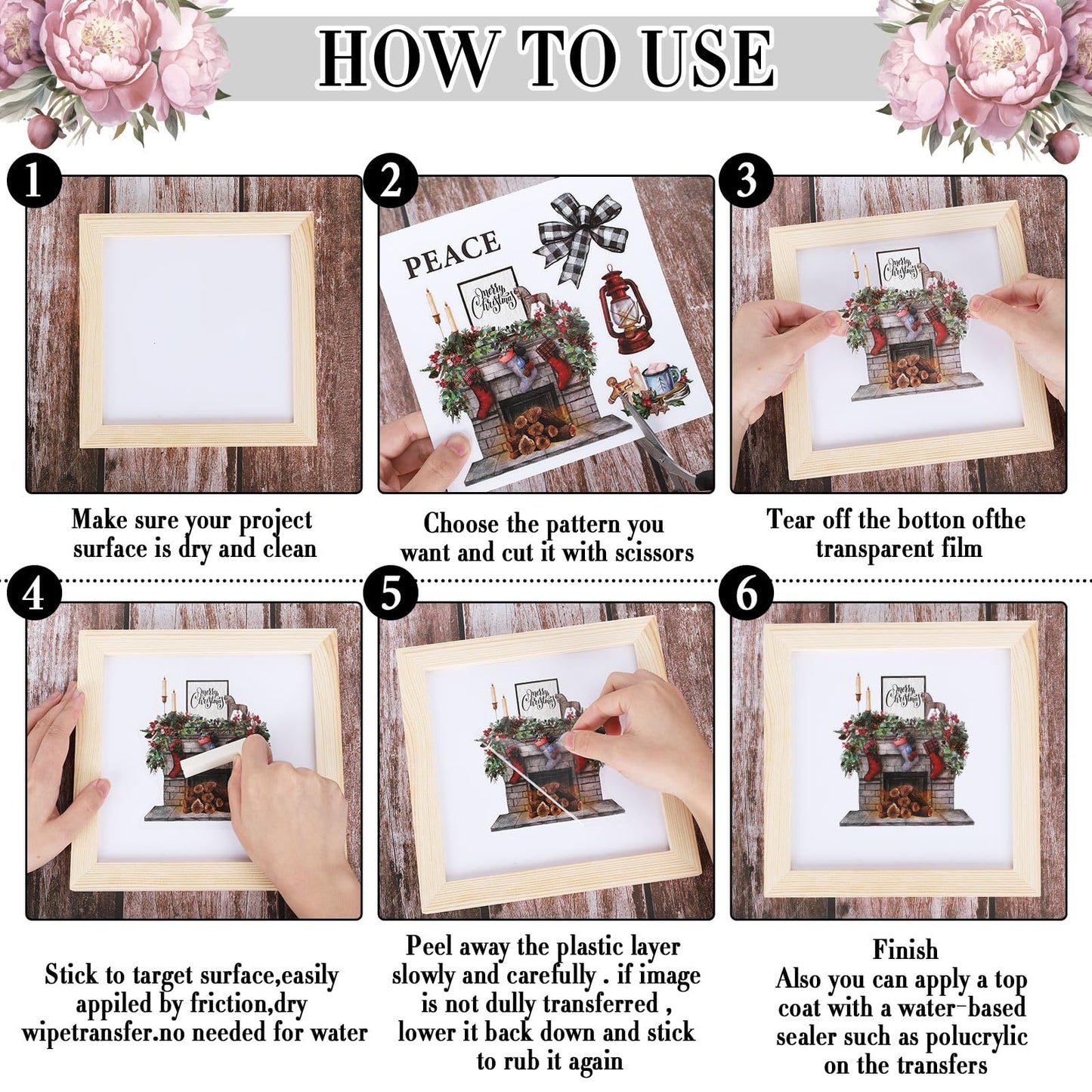 HOW TO USE

1

Make sure your project surface is dry and clean

2

PEACE

Merry Christmas

Choose the pattern you want and cut it with scissors

3

Merry Christmas

Tear off the botton ofthe transparent film

4

Merry Christmas

Stick to target surface,easily appiled by friction,dry wipetransfer.no needed for water

5

Merry Christmas

Peel away the plastic layer slowly and carefully . if image is not dully transferred , lower it back down and stick to rub it again

6

Merry Christmas

Finish
Also you can apply a top coat with a water-based sealer such as polucrylic on the transfers