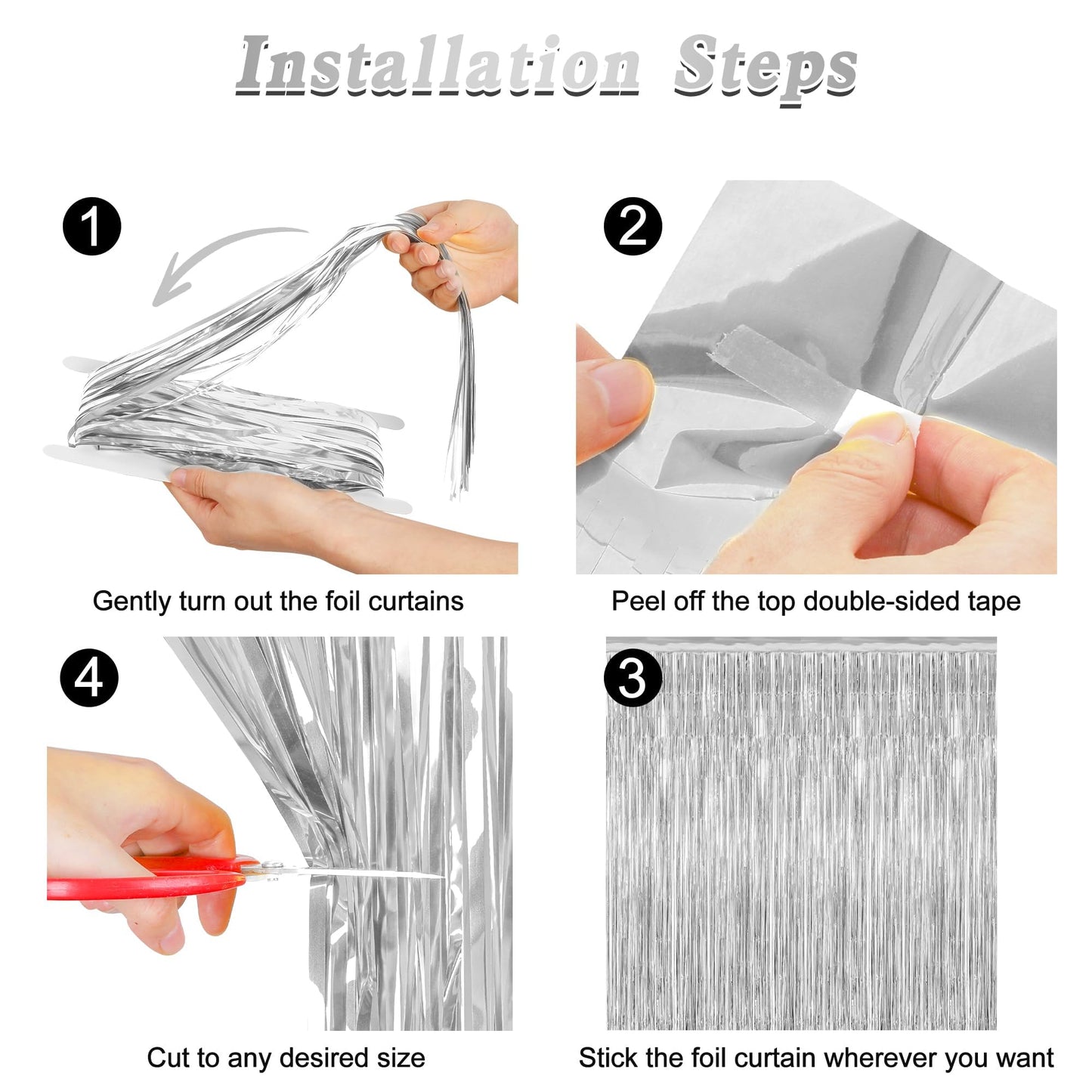 Installation Steps

1

Gently turn out the foil curtains

2

Peel off the top double-sided tape

4

Cut to any desired size

3

Stick the foil curtain wherever you want