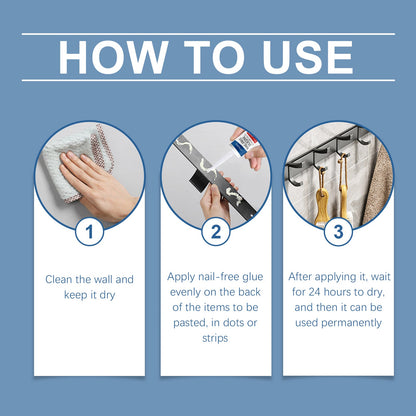 HOW TO USE

1

Clean the wall and keep it dry

2

Apply nail-free glue evenly on the back of the items to be pasted, in dots or strips

3

After applying it, wait for 24 hours to dry, and then it can be used permanently