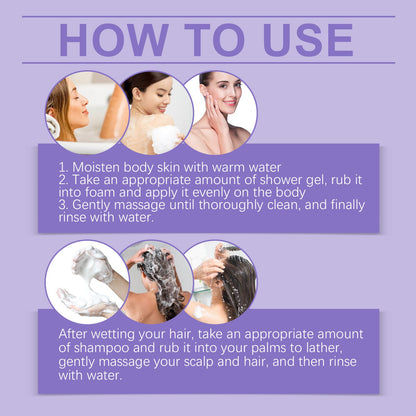 HOW TO USE

1. Moisten body skin with warm water
2. Take an appropriate amount of shower gel, rub it into foam and apply it evenly on the body
3. Gently massage until thoroughly clean, and finally rinse with water.

After wetting your hair, take an appropriate amount of shampoo and rub it into your palms to lather, gently massage your scalp and hair, and then rinse with water.