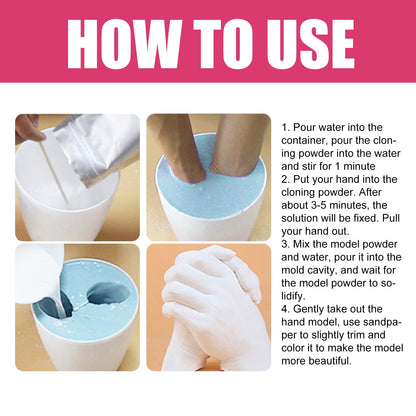 HOW TO USE

1. Pour water into the container, pour the cloning powder into the water and stir for 1 minute
2. Put your hand into the cloning powder. After about 3-5 minutes, the solution will be fixed. Pull your hand out.
3. Mix the model powder and water, pour it into the mold cavity, and wait for the model powder to solidify.
4. Gently take out the hand model, use sandpaper to slightly trim and color it to make the model more beautiful.