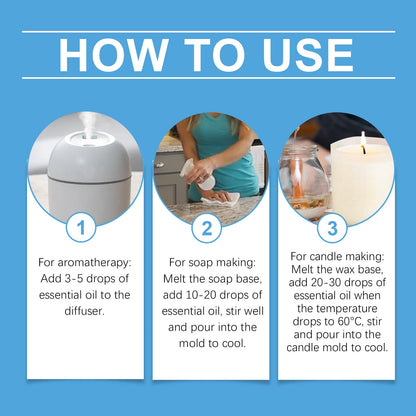 HOW TO USE

1

For aromatherapy: Add 3-5 drops of essential oil to the diffuser.

2

For soap making: Melt the soap base, add 10-20 drops of essential oil, stir well and pour into the mold to cool.

3

For candle making: Melt the wax base, add 20-30 drops of essential oil when the temperature drops to 60°C, stir and pour into the candle mold to cool.