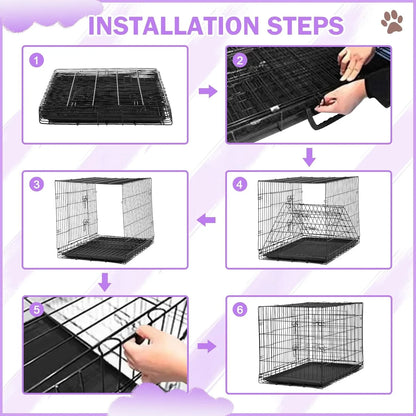 INSTALLATION STEPS

1

2

3

4

5

6