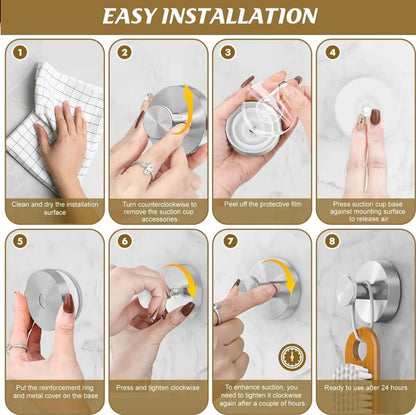 EASY INSTALLATION

1
Clean and dry the installation surface

2
Turn counterclockwise to remove the suction cup accessories

3
Peel off the protective film

4
Press suction cup base against mounting surface to release air

5
Put the reinforcement ring and metal cover on the base

6
Press and tighten clockwise

7
To enhance suction, you need to tighten it clockwise again after a couple of hours

8
Ready to use after 24 hours