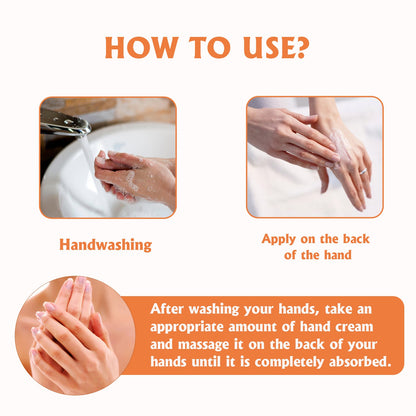 HOW TO USE?

Handwashing

Apply on the back of the hand

After washing your hands, take an appropriate amount of hand cream and massage it on the back of your hands until it is completely absorbed.