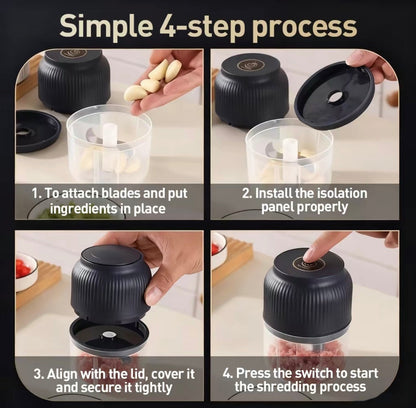 Simple 4-step process

1. To attach blades and put ingredients in place

2. Install the isolation panel properly

3. Align with the lid, cover it and secure it tightly

4. Press the switch to start the shredding process