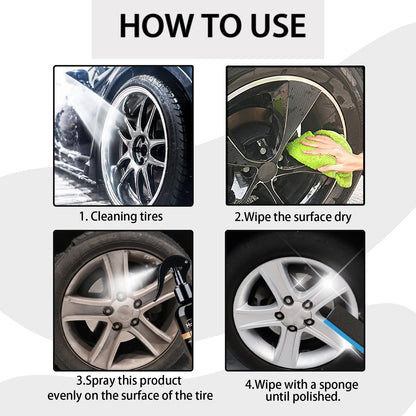 HOW TO USE

1. Cleaning tires

2.Wipe the surface dry

3.Spray this product evenly on the surface of the tire

4.Wipe with a sponge until polished.