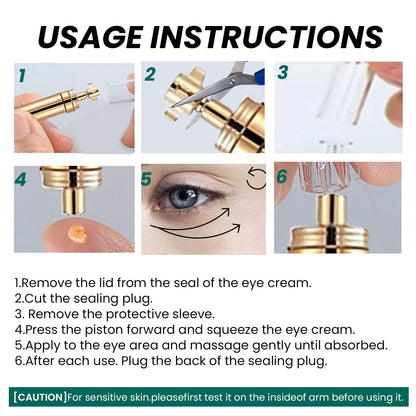 USAGE INSTRUCTIONS

1

2

3

4

5

6

1.Remove the lid from the seal of the eye cream.
2.Cut the sealing plug.
3. Remove the protective sleeve.
4.Press the piston forward and squeeze the eye cream.
5.Apply to the eye area and massage gently until absorbed.
6.After each use. Plug the back of the sealing plug.

[CAUTION]For sensitive skin.pleasefirst test it on the insideof arm before using it.