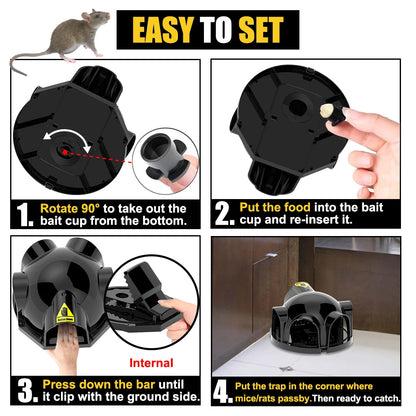 EASY TO SET

1. Rotate 90° to take out the bait cup from the bottom.

2. Put the food into the bait cup and re-insert it.

Internal

3. Press down the bar until it clip with the ground side.

4. Put the trap in the corner where mice/rats passby.Then ready to catch.