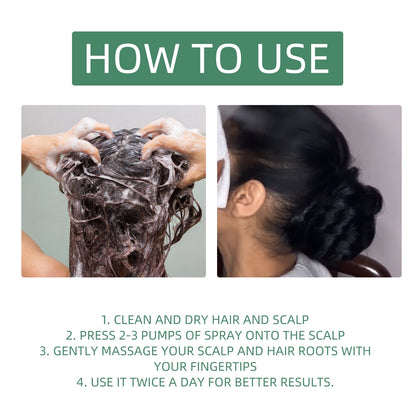 HOW TO USE

1. CLEAN AND DRY HAIR AND SCALP
2. PRESS 2-3 PUMPS OF SPRAY ONTO THE SCALP
3. GENTLY MASSAGE YOUR SCALP AND HAIR ROOTS WITH YOUR FINGERTIPS
4. USE IT TWICE A DAY FOR BETTER RESULTS.