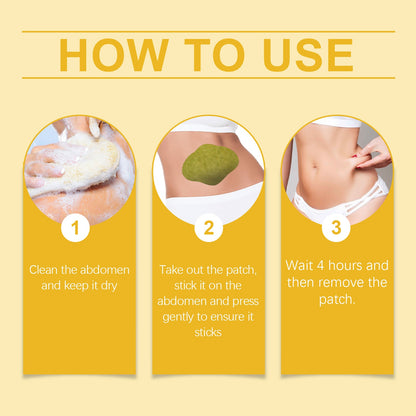 HOW TO USE

1

Clean the abdomen and keep it dry

2

Take out the patch, stick it on the abdomen and press gently to ensure it sticks

3

Wait 4 hours and then remove the patch.