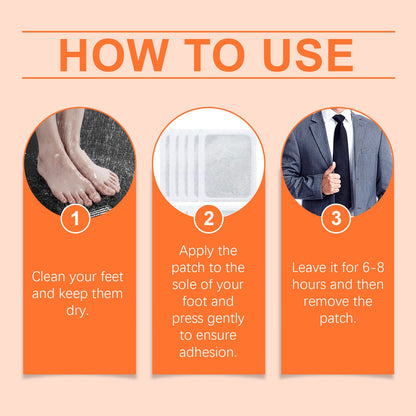 HOW TO USE

1

Clean your feet and keep them dry.

2

Apply the patch to the sole of your foot and press gently to ensure adhesion.

3

Leave it for 6-8 hours and then remove the patch.