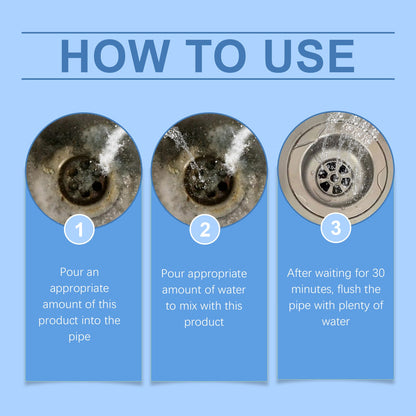 HOW TO USE

1

Pour an appropriate amount of this product into the pipe

2

Pour appropriate amount of water to mix with this product

3

After waiting for 30 minutes, flush the pipe with plenty of water