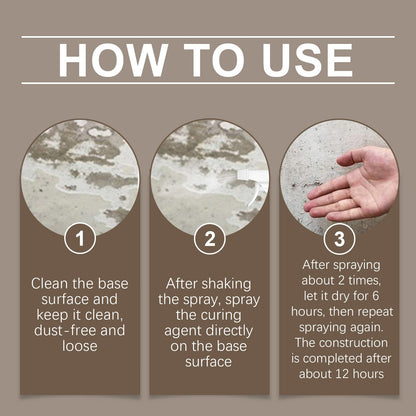 HOW TO USE

1

Clean the base surface and keep it clean, dust-free and loose

2

After shaking the spray, spray the curing agent directly on the base surface

3

After spraying about 2 times, let it dry for 6 hours, then repeat spraying again. The construction is completed after about 12 hours